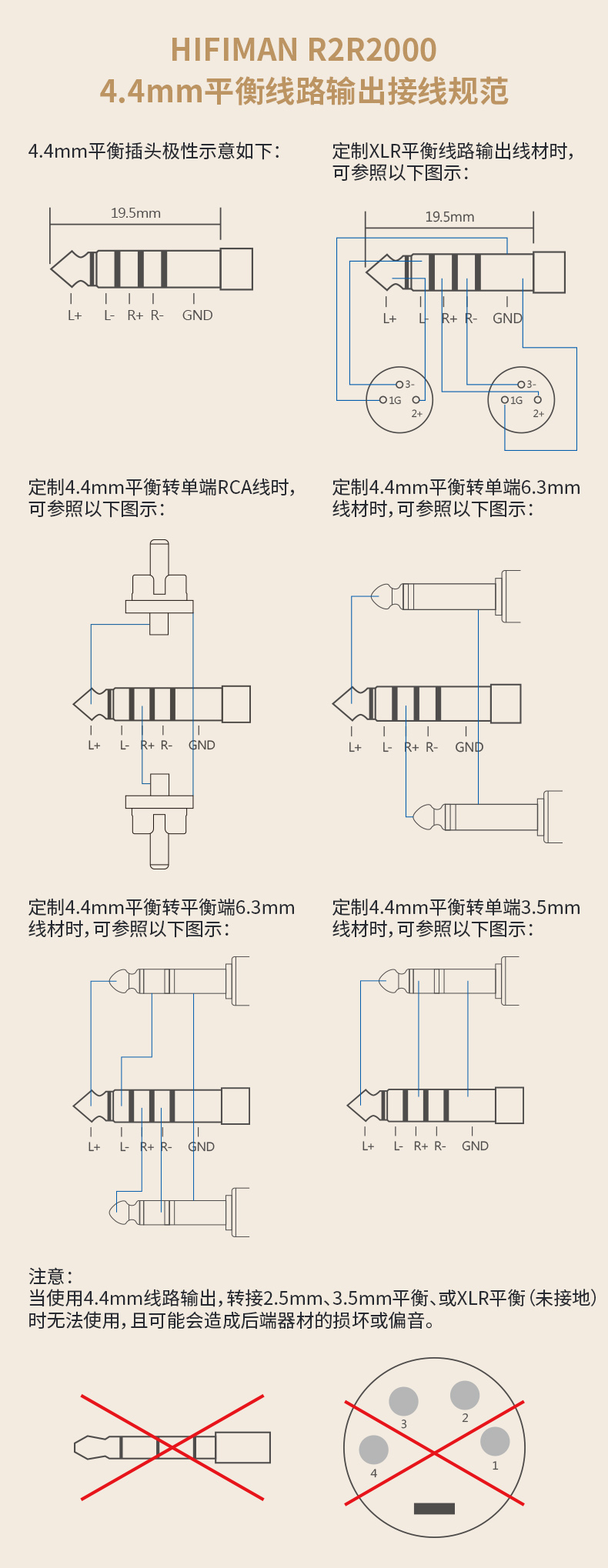 HIFIMAN R2R2000
4.4mm平衡线路输出接线规范

4.4mm平衡插头极性示意如下:

19.5mm

L+ L- R+ R- GND

定制XLR平衡线路输出线材时,可参照以下图示:

19.5mm

L+ L- R+ R- GND

3- 1G 2+

3- 1G 2+

定制4.4mm平衡转单端RCA线时,可参照以下图示:

L+ L- R+ R- GND

定制4.4mm平衡转单端6.3mm线材时,可参照以下图示:

L+ L- R+ R- GND

定制4.4mm平衡转平衡端6.3mm线材时,可参照以下图示:

L+ L- R+ R- GND

定制4.4mm平衡转单端3.5mm线材时,可参照以下图示:

L+ L- R+ R- GND

注意:
当使用4.4mm线路输出,转接2.5mm、3.5mm平衡、或XLR平衡(未接地)时无法使用,且可能会造成后端器材的损坏或偏音。

3 2
4 1